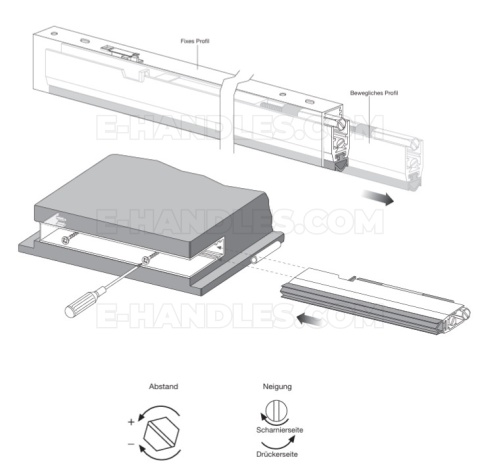 Fixes Profil

Bewegliches Profil

E-HANDLES.COM

E-HANDLES.COM

E-HANDLES.COM

Abstand

+

−

Neigung

Scharnierseite

Drückerseite